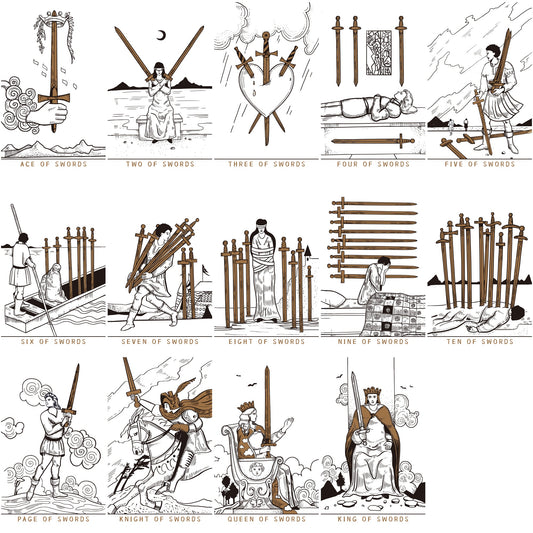 ACE OF SWORDS

TWO OF SWORDS

THREE OF SWORDS

FOUR OF SWORDS

FIVE OF SWORDS

SIX OF SWORDS

SEVEN OF SWORDS

EIGHT OF SWORDS

NINE OF SWORDS

TEN OF SWORDS

PAGE OF SWORDS

KNIGHT OF SWORDS

QUEEN OF SWORDS

KING OF SWORDS