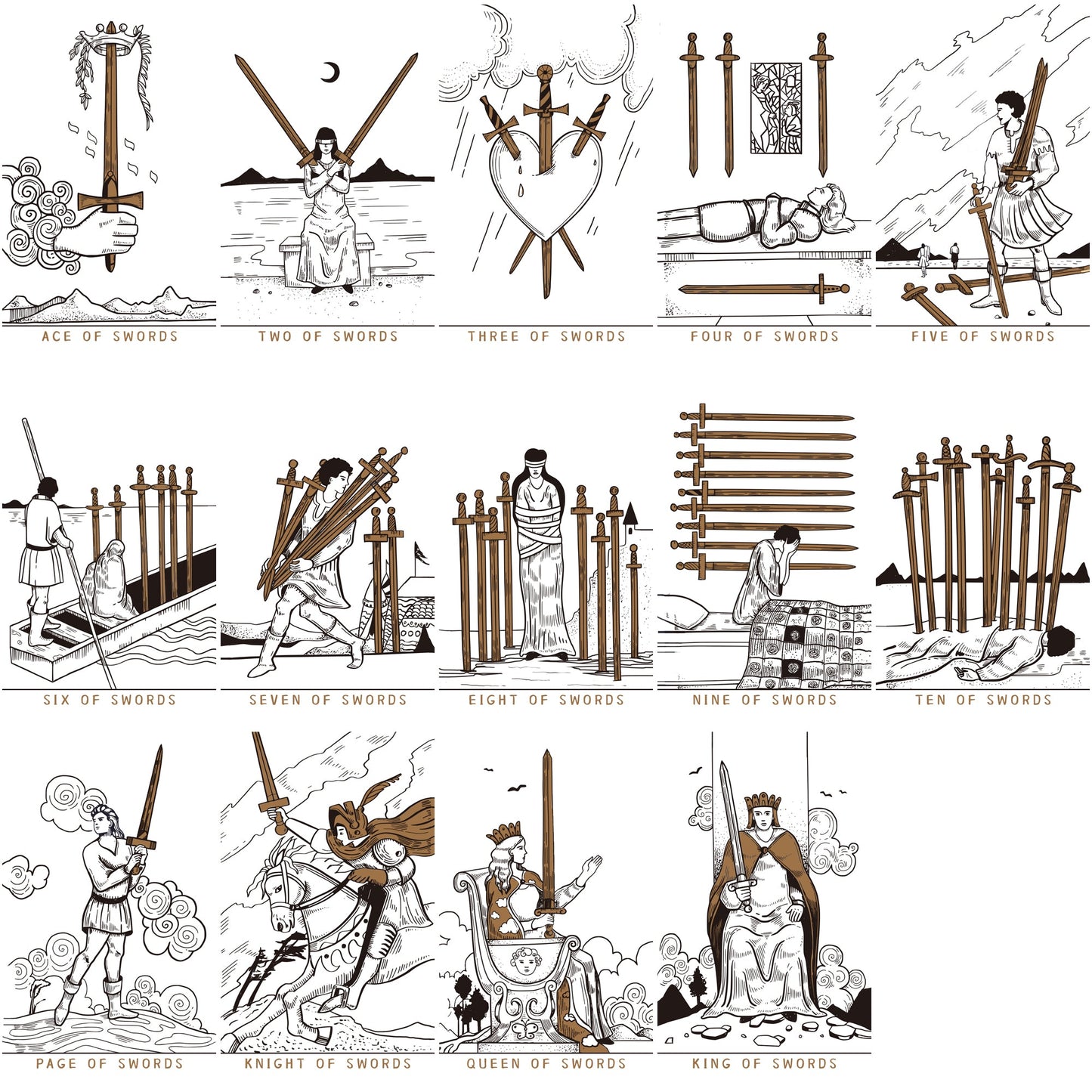 ACE OF SWORDS

TWO OF SWORDS

THREE OF SWORDS

FOUR OF SWORDS

FIVE OF SWORDS

SIX OF SWORDS

SEVEN OF SWORDS

EIGHT OF SWORDS

NINE OF SWORDS

TEN OF SWORDS

PAGE OF SWORDS

KNIGHT OF SWORDS

QUEEN OF SWORDS

KING OF SWORDS